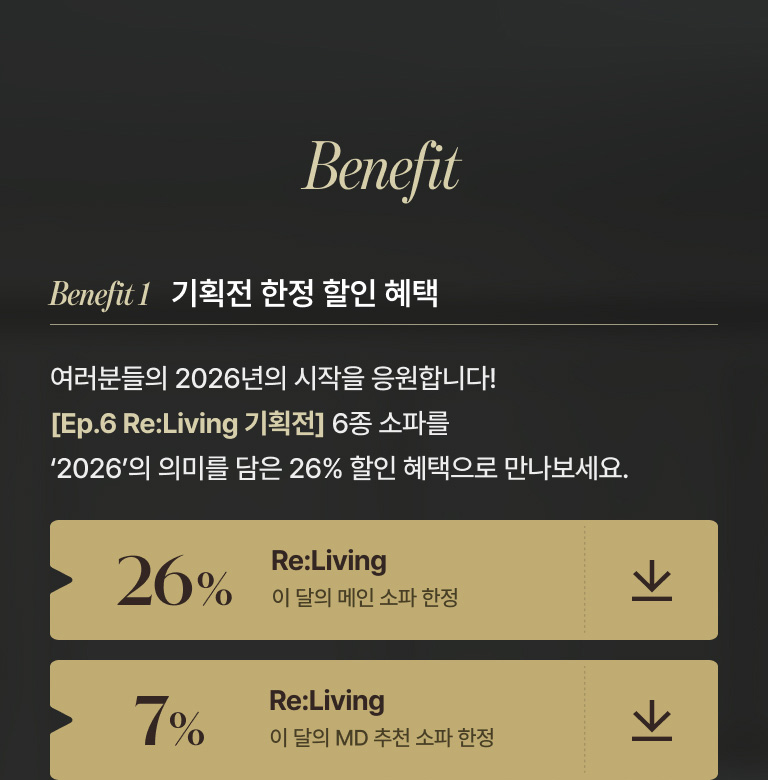 Benefit

Benefit 1 기획전 한정 할인 혜택

여러분들의 2026년의 시작을 응원합니다!
[Ep.6 Re:Living 기획전] 6종 소파를
'2026'의 의미를 담은 26% 할인 혜택으로 만나보세요.

26%
Re:Living
이 달의 메인 소파 한정

7%
Re:Living
이 달의 MD 추천 소파 한정