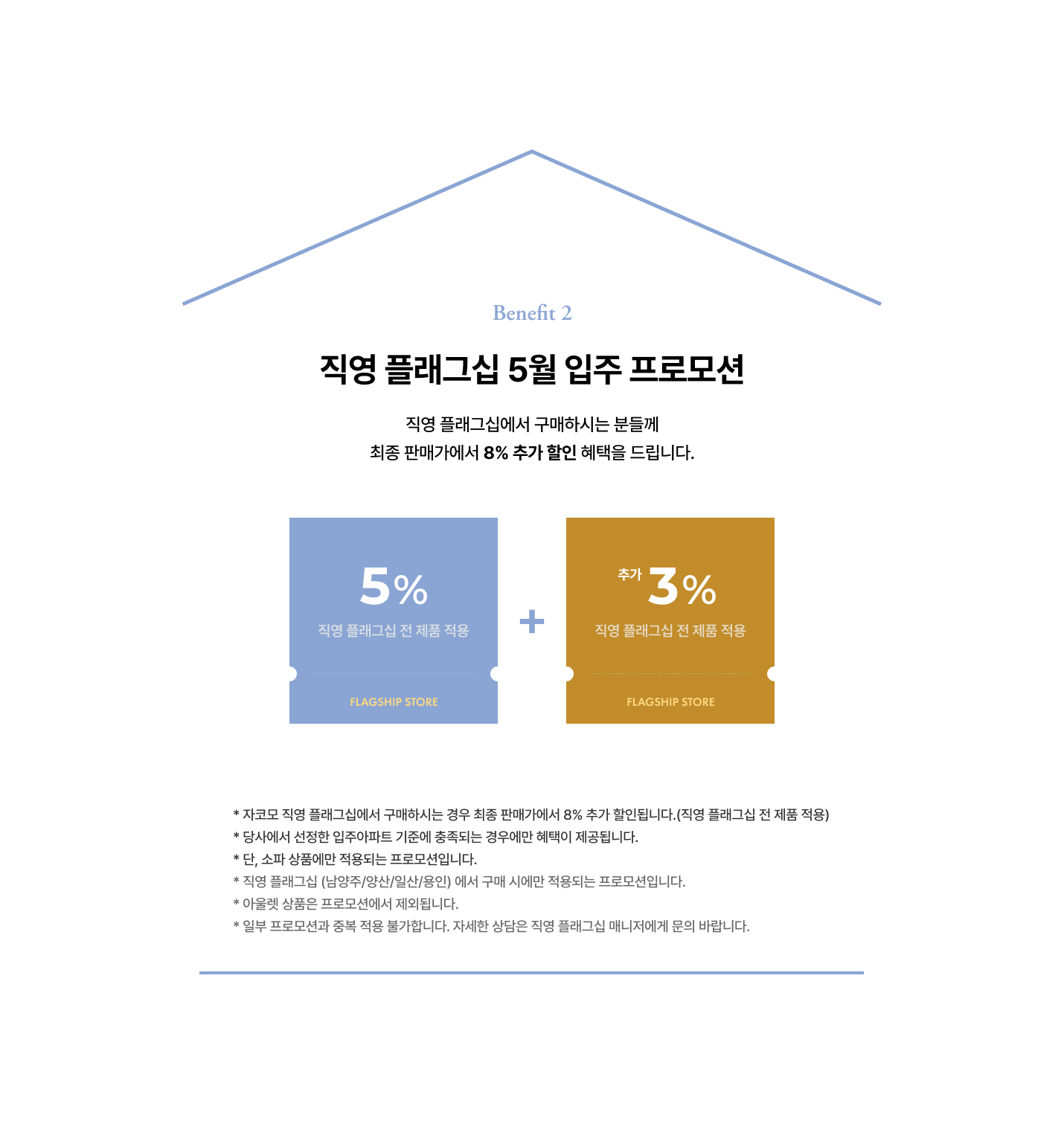 Benefit 2

직영 플래그십 5월 입주 프로모션

직영 플래그십에서 구매하시는 분들께
최종 판매가에서 8% 추가 할인 혜택을 드립니다.

5%
직영 플래그십 전 제품 적용

FLAGSHIP STORE

+

추가 3%
직영 플래그십 전 제품 적용

FLAGSHIP STORE

* 자코모 직영 플래그십에서 구매하시는 경우 최종 판매가에서 8% 추가 할인됩니다.(직영 플래그십 전 제품 적용)
* 당사에서 선정한 입주아파트 기준에 충족되는 경우에만 혜택이 제공됩니다.
* 단, 소파 상품에만 적용되는 프로모션입니다.
* 직영 플래그십 (남양주/양산/일산/용인) 에서 구매 시에만 적용되는 프로모션입니다.
* 아울렛 상품은 프로모션에서 제외됩니다.
* 일부 프로모션과 중복 적용 불가합니다. 자세한 상담은 직영 플래그십 매니저에게 문의 바랍니다.