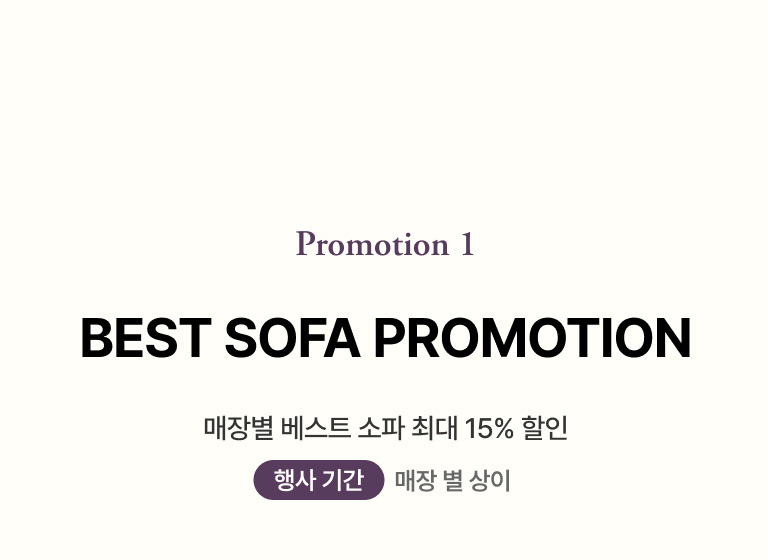 Promotion 1

BEST SOFA PROMOTION

매장별 베스트 소파 최대 15% 할인

행사 기간 매장 별 상이